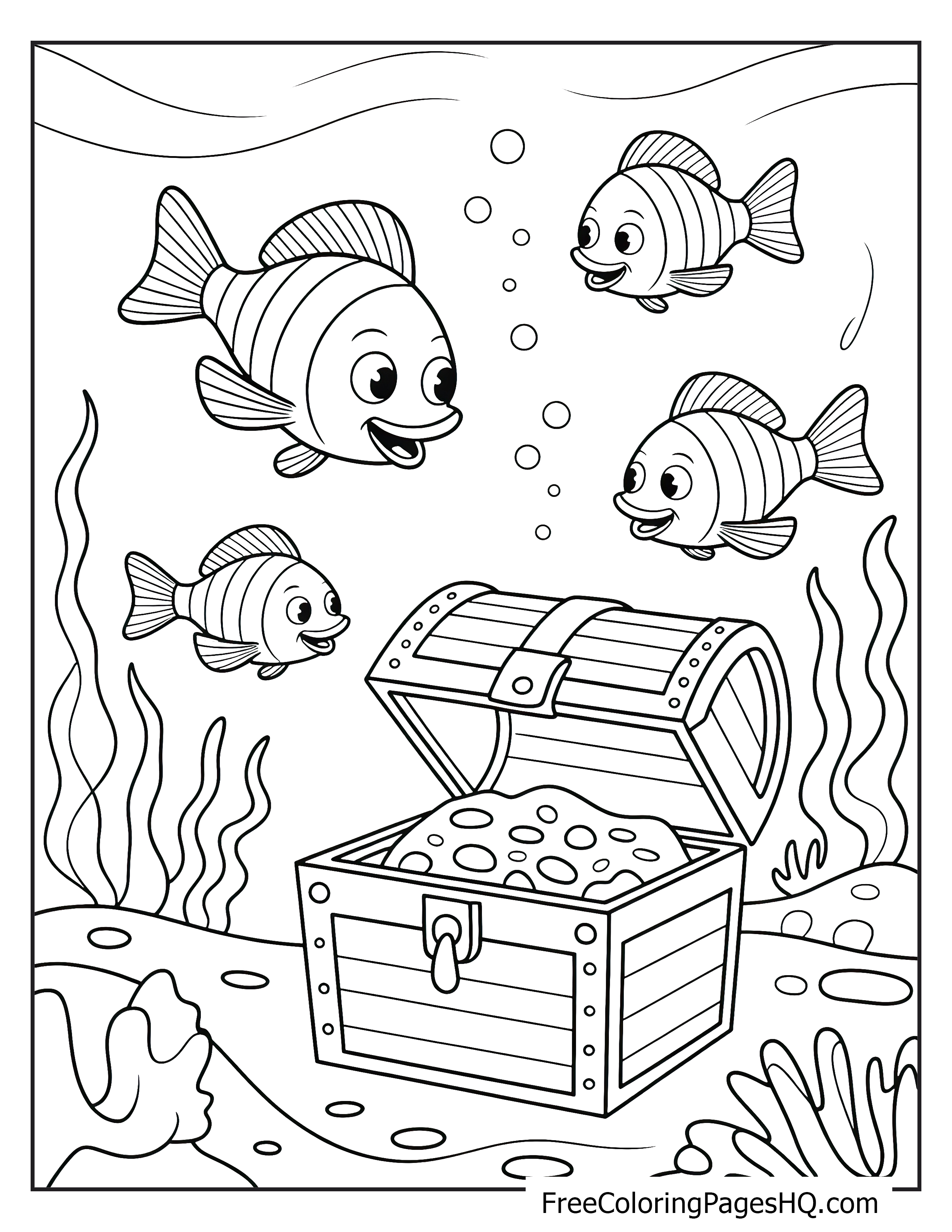 FreeColoringPagesHQ.com