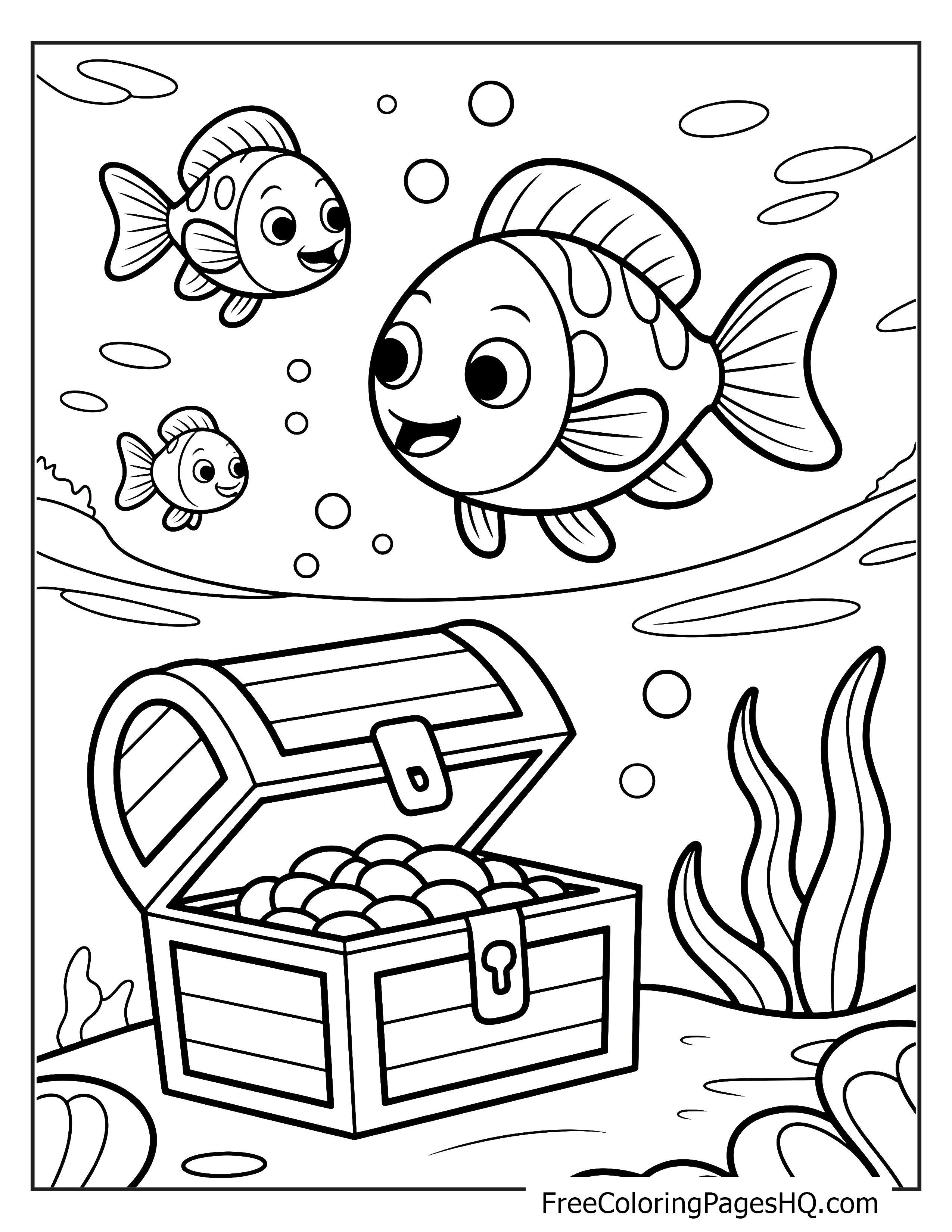 FreeColoringPagesHQ.com